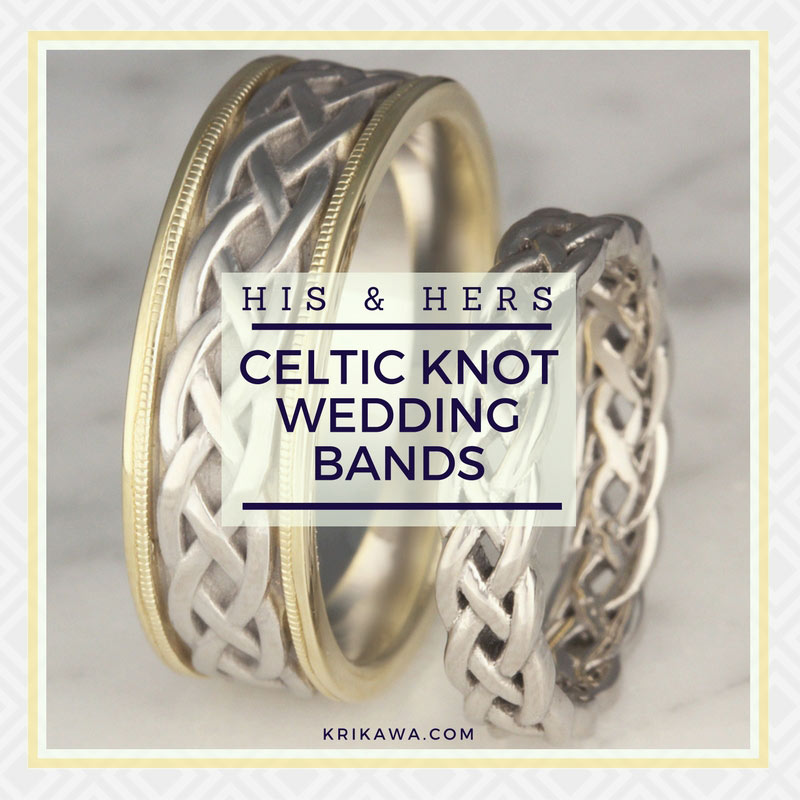 HIS & HERS

CELTIC KNOT WEDDING BANDS

KRIKAWA.COM